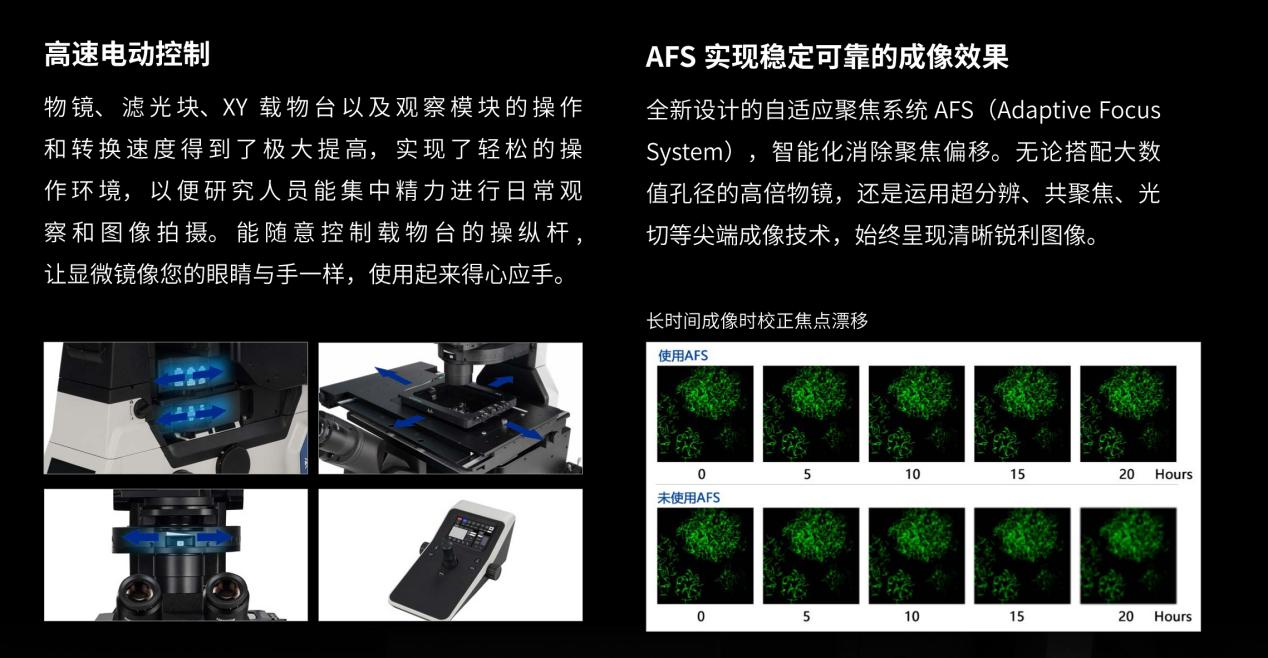 高速电动控制

物镜、滤光块、XY 载物台以及观察模块的操作和转换速度得到了极大提高，实现了轻松的操作环境，以便研究人员能集中精力进行日常观察和图像拍摄。能随意控制载物台的操纵杆，让显微镜像您的眼睛与手一样，使用起来得心应手。

AFS 实现稳定可靠的成像效果

全新设计的自适应聚焦系统 AFS（Adaptive Focus System），智能化消除聚焦偏移。无论搭配大数值孔径的高倍物镜，还是运用超分辨、共聚焦、光切等尖端成像技术，始终呈现清晰锐利图像。

长时间成像时校正焦点漂移

使用AFS

0 5 10 15 20 Hours

未使用AFS

0 5 10 15 20 Hours